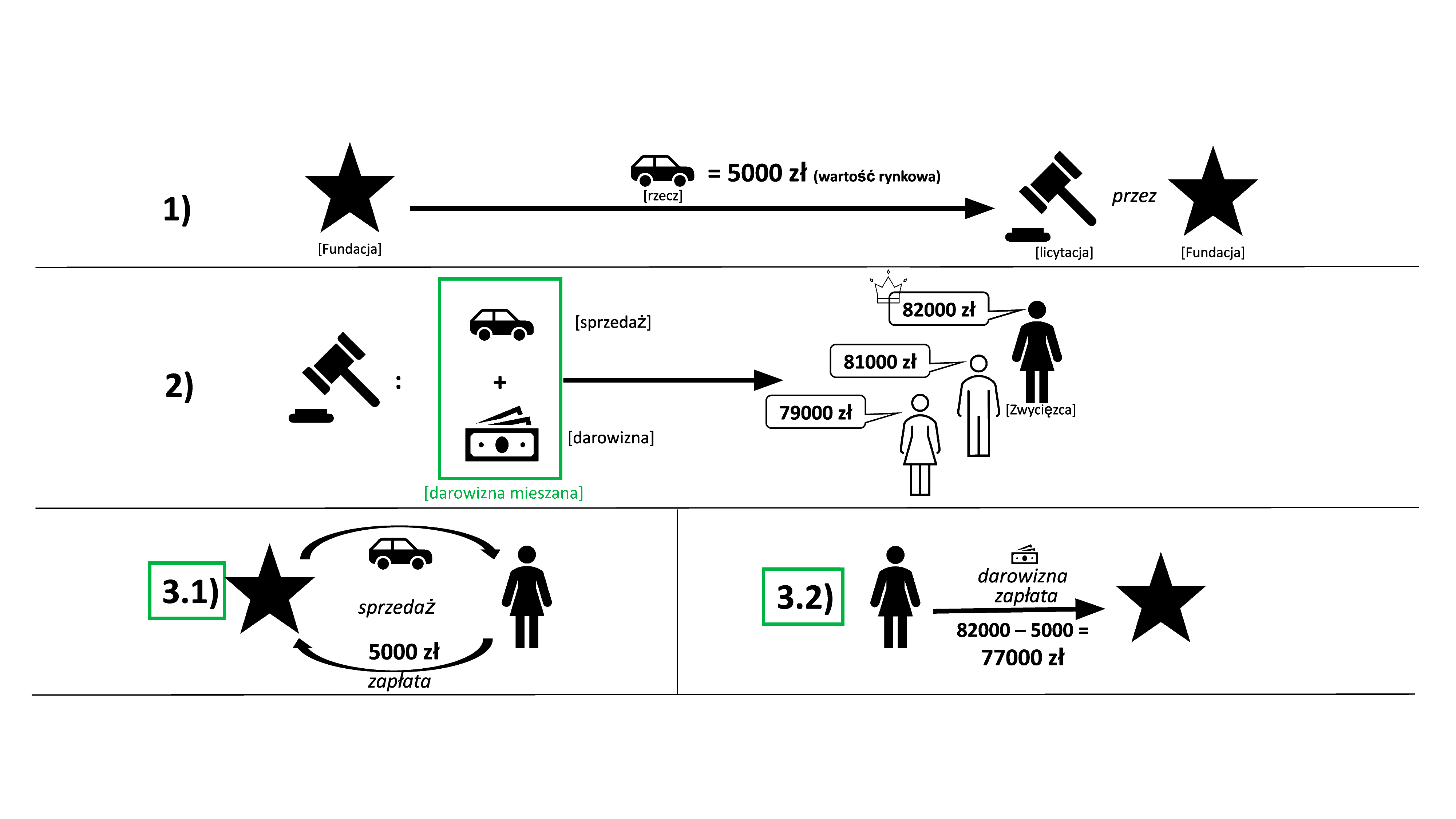 1)

[Fundacja]

= 5000 zł (wartość rynkowa)

[rzecz]

przez

[licytacja]

[Fundacja]

2)

:

[sprzedaż]

+

[darowizna]

[darowizna mieszana]

82000 zł

81000 zł

79000 zł

[Zwycięzca]

3.1)

sprzedaż

5000 zł

zapłata

3.2)

darowizna

zapłata

82000 – 5000 =

77000 zł